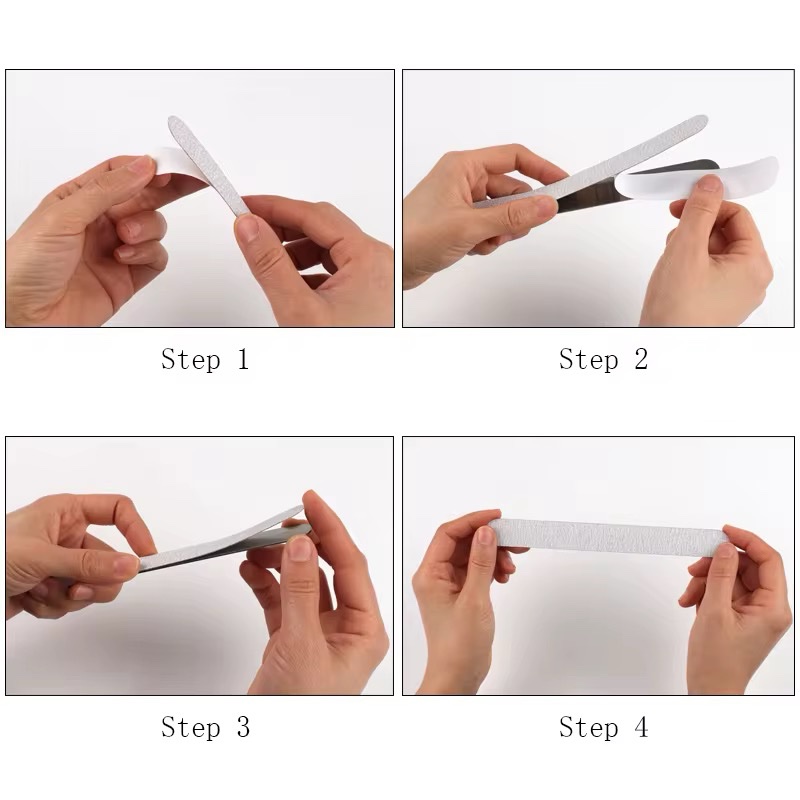 Step 1

Step 2

Step 3

Step 4